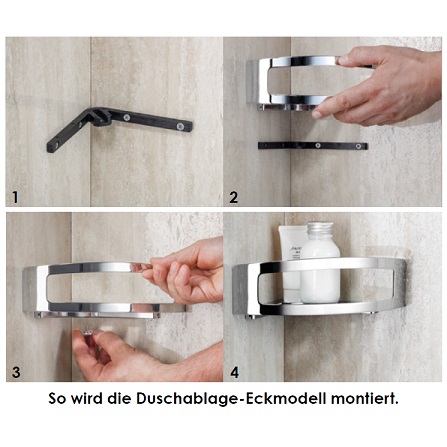 1

2

3

4

So wird die Duschablage-Eckmodell montiert.